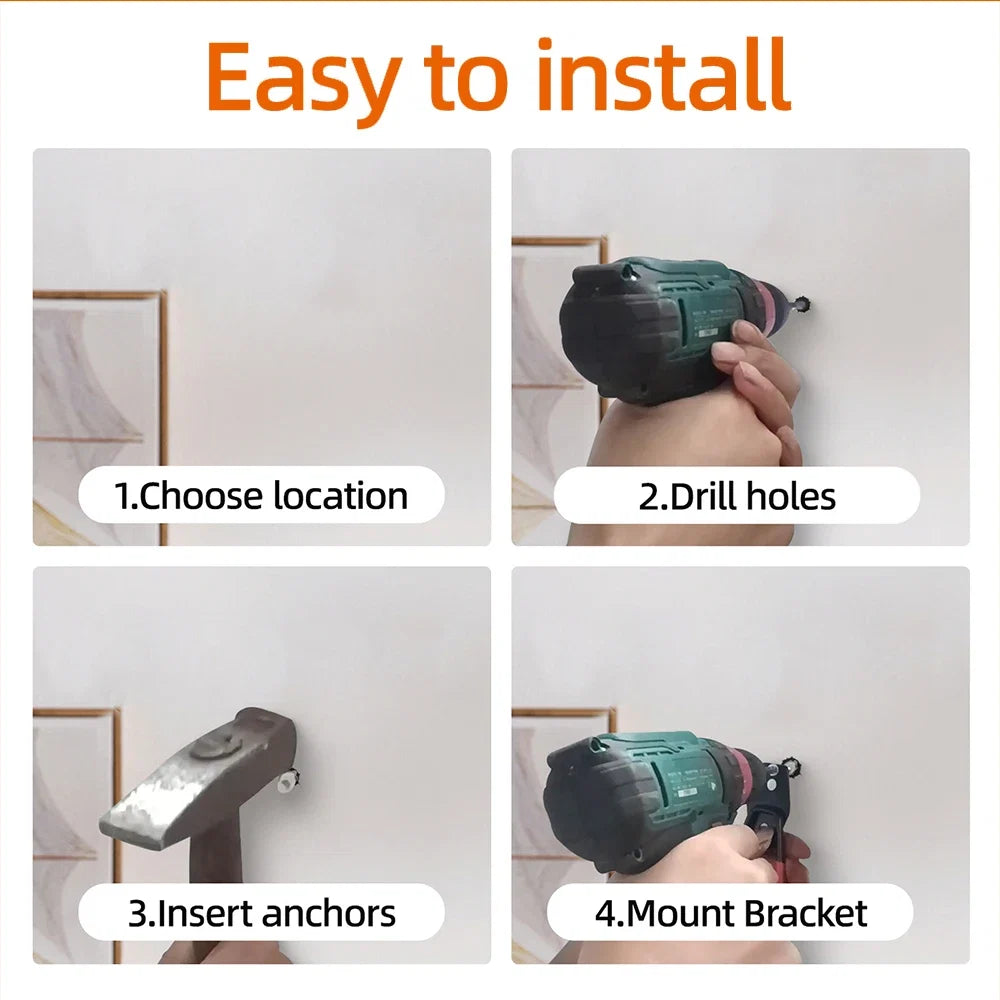 Easy to install

1.Choose location

2.Drill holes

3.Insert anchors

4.Mount Bracket